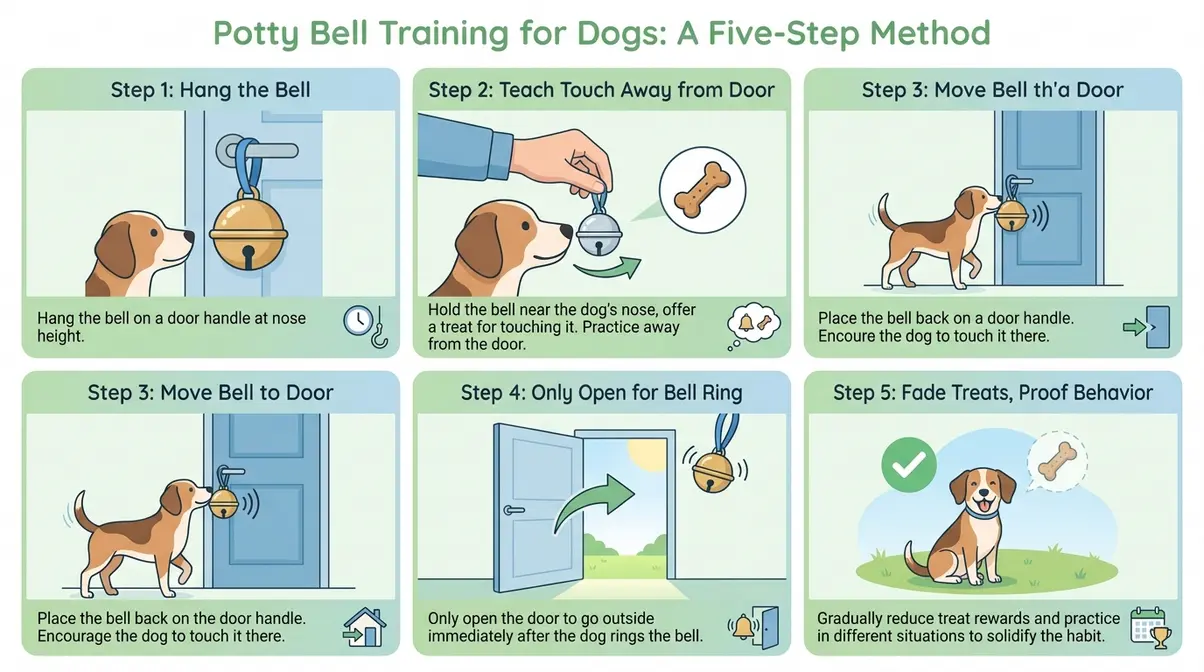 Potty Bell Training for Dogs: A Five-Step Method

Step 1: Hang the Bell

Hang the bell on a door handle at nose height.

Step 2: Teach Touch Away from Door

Hold the bell near the dog's nose, offer a treat for touching it. Practice away from the door.

Step 3: Move Bell th'a Door

Place the bell back on a door handle. Encoure the dog to touch it there.

Step 3: Move Bell to Door

Place the bell back on the door handle. Encourage the dog to touch it there.

Step 4: Only Open for Bell Ring

Only open the door to go outside immediately after the dog rings the bell.

Step 5: Fade Treats, Proof Behavior

Gradually reduce treat rewards and practice in different situations to solidify the habit.