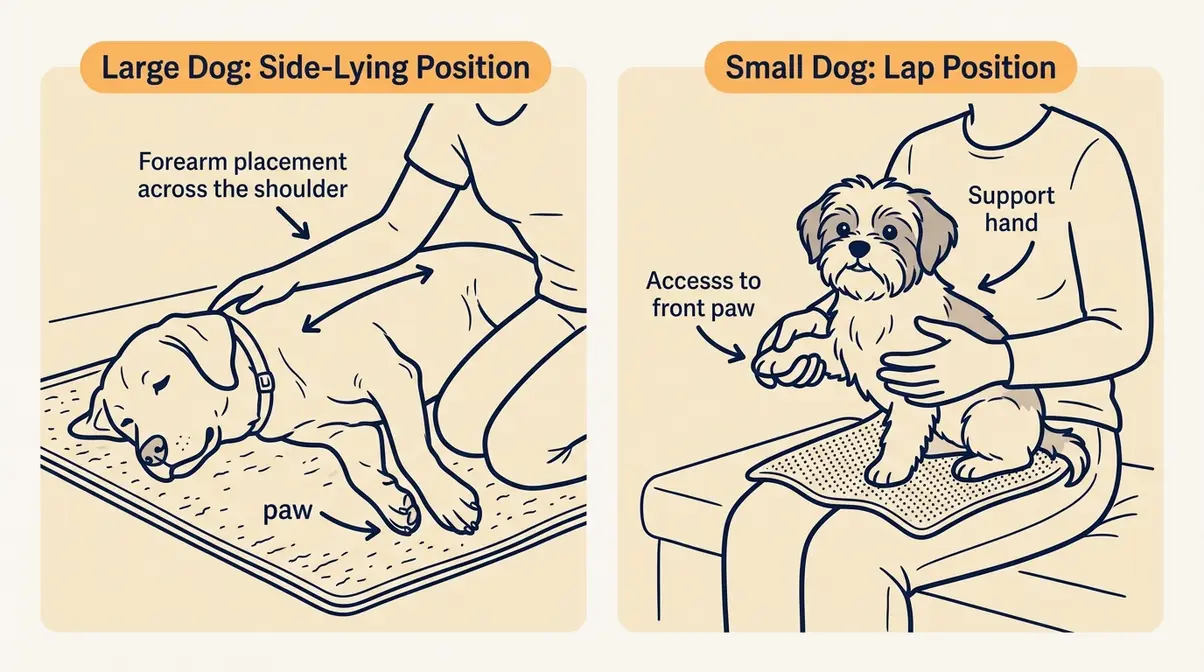 Large Dog: Side-Lying Position

Forearm placement across the shoulder

paw

Small Dog: Lap Position

Support hand

Accesss to front paw